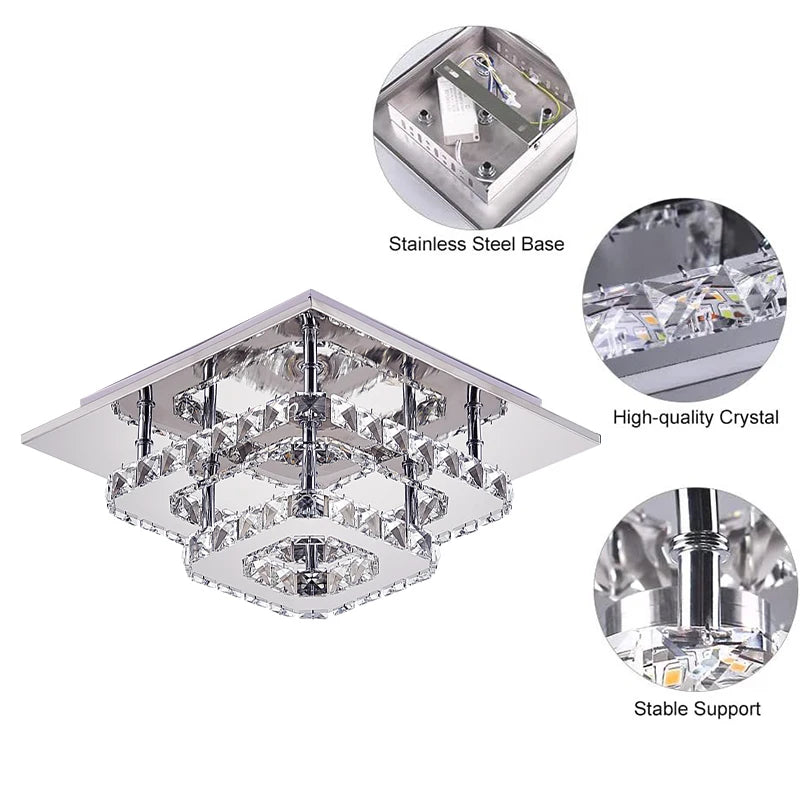 Stainless Steel Base

High-quality Crystal

Stable Support