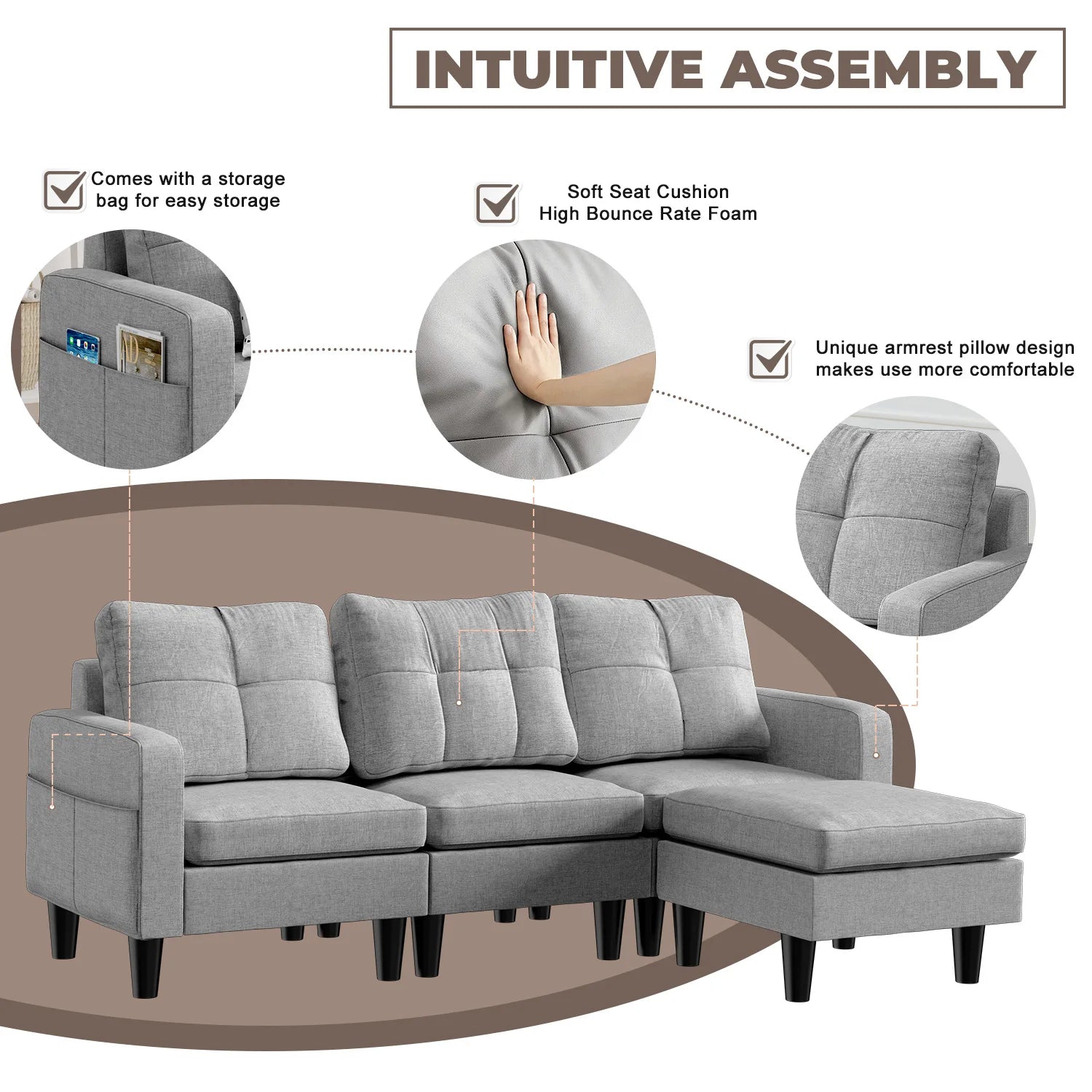 INTUITIVE ASSEMBLY

Comes with a storage bag for easy storage

Soft Seat Cushion
High Bounce Rate Foam

Unique armrest pillow design makes use more comfortable